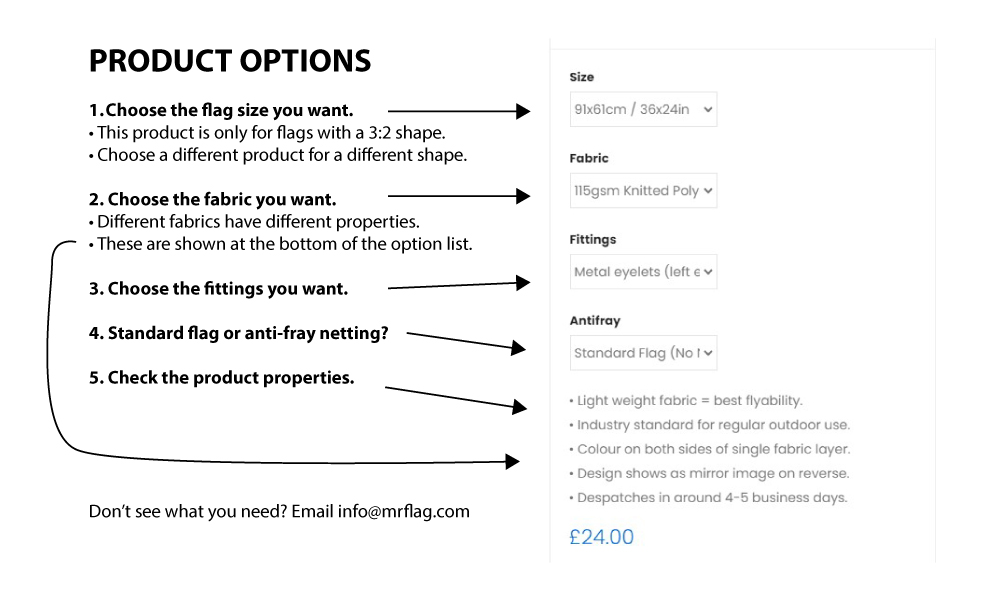 PRODUCT OPTIONS

1. Choose the flag size you want.
• This product is only for flags with a 3:2 shape.
• Choose a different product for a different shape.

2. Choose the fabric you want.
• Different fabrics have different properties.
• These are shown at the bottom of the option list.

3. Choose the fittings you want.

4. Standard flag or anti-fray netting?

5. Check the product properties.

Don't see what you need? Email info@mrflag.com

Size
91x61cm / 36x24in

Fabric
115gsm Knitted Poly

Fittings
Metal eyelets (left e

Antifray
Standard Flag (No N

• Light weight fabric = best flyability.
• Industry standard for regular outdoor use.
• Colour on both sides of single fabric layer.
• Design shows as mirror image on reverse.
• Despatches in around 4-5 business days.

£24.00